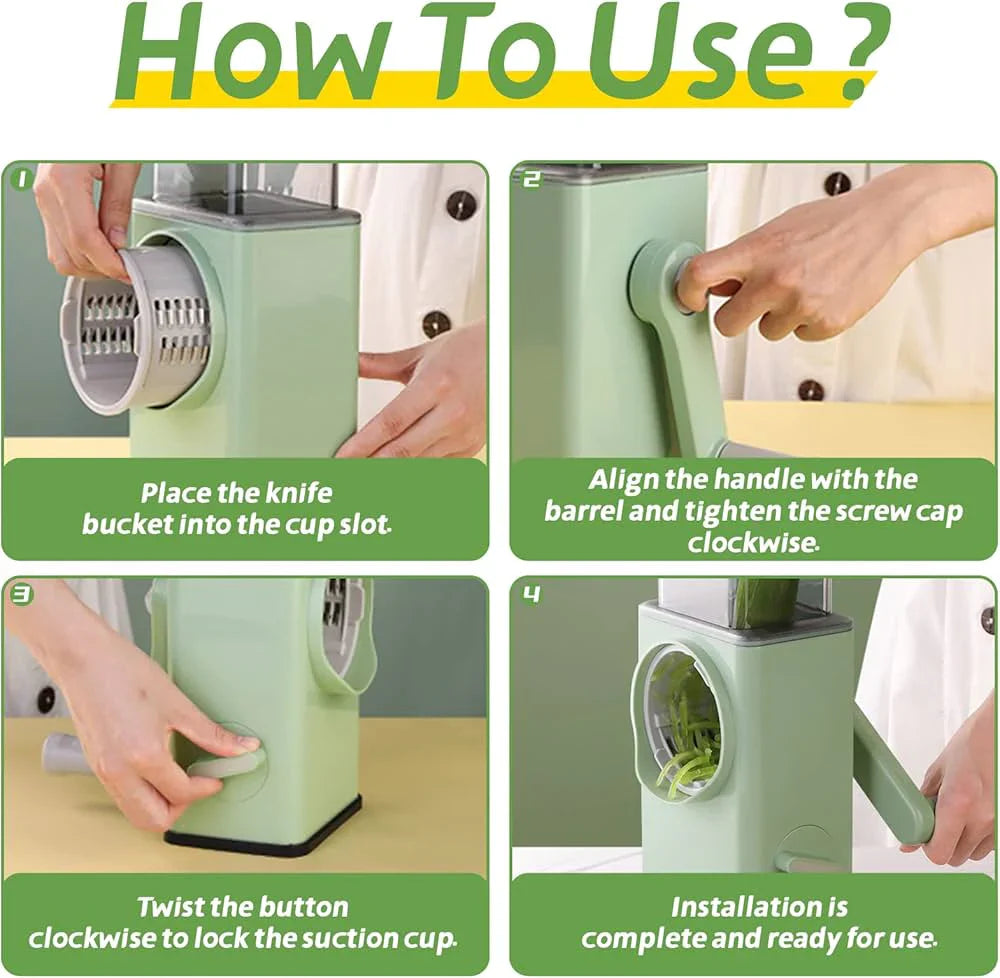 How To Use ?

1

Place the knife bucket into the cup slot.

2

Align the handle with the barrel and tighten the screw cap clockwise.

3

Twist the button clockwise to lock the suction cup.

4

Installation is complete and ready for use.